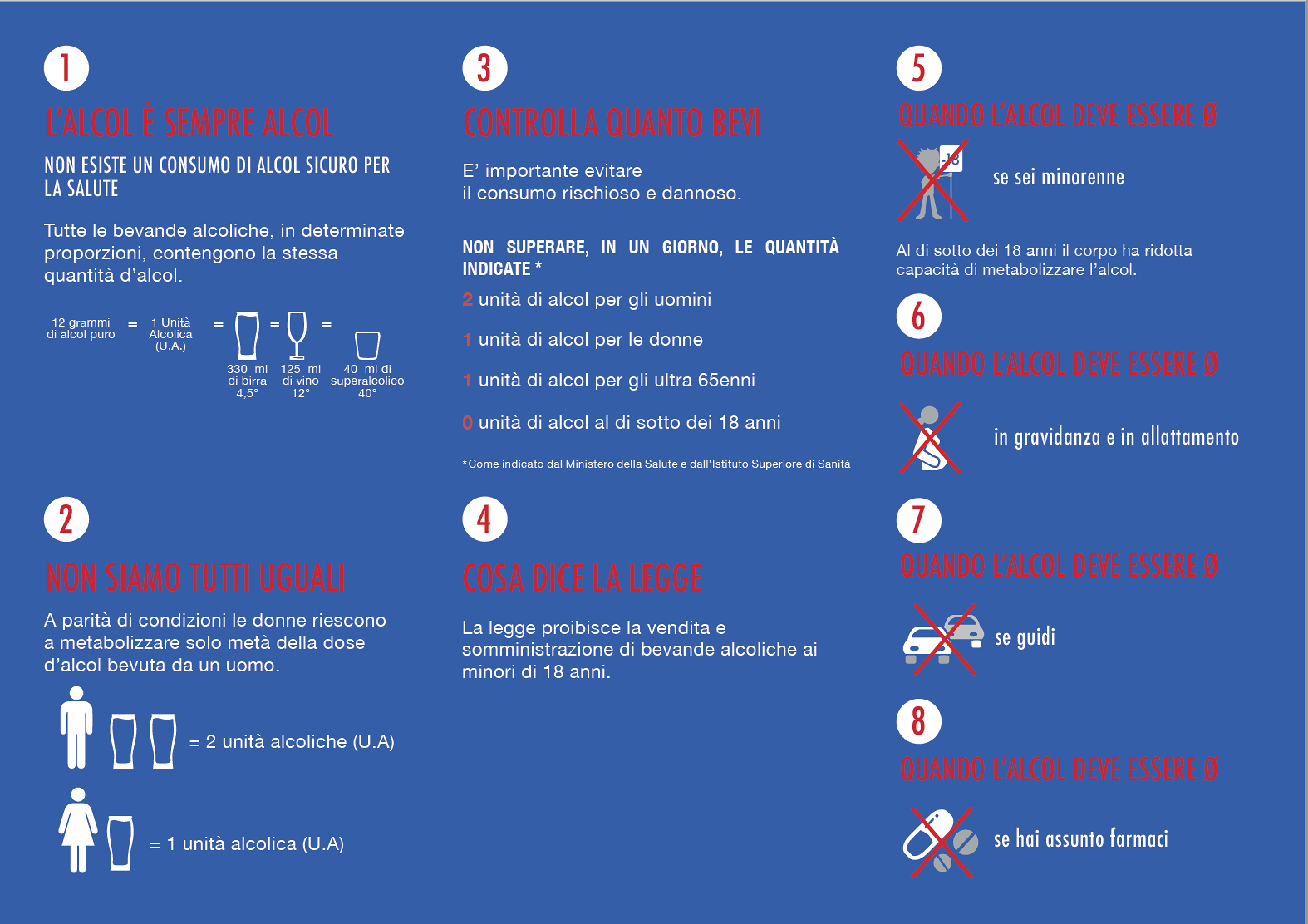 1

L'ALCOL È SEMPRE ALCOL

NON ESISTE UN CONSUMO DI ALCOL SICURO PER LA SALUTE

Tutte le bevande alcoliche, in determinate proporzioni, contengono la stessa quantità d'alcol.

12 grammi di alcol puro = 1 Unità Alcolica (U.A.) = 330 ml di birra 4,5° = 125 ml di vino 12° = 40 ml di superalcolico 40°

2

NON SIAMO TUTTI UGUALI

A parità di condizioni le donne riescono a metabolizzare solo metà della dose d'alcol bevuta da un uomo.

= 2 unità alcoliche (U.A)

= 1 unità alcolica (U.A)

3

CONTROLLA QUANTO BEVI

E' importante evitare il consumo rischioso e dannoso.

NON SUPERARE, IN UN GIORNO, LE QUANTITÀ INDICATE *

2 unità di alcol per gli uomini

1 unità di alcol per le donne

1 unità di alcol per gli ultra 65enni

0 unità di alcol al di sotto dei 18 anni

*Come indicato dal Ministero della Salute e dall'Istituto Superiore di Sanità

4

COSA DICE LA LEGGE

La legge proibisce la vendita e somministrazione di bevande alcoliche ai minori di 18 anni.

5

QUANDO L'ALCOL DEVE ESSERE Ø

-18

se sei minorenne

Al di sotto dei 18 anni il corpo ha ridotta capacità di metabolizzare l'alcol.

6

QUANDO L'ALCOL DEVE ESSERE Ø

in gravidanza e in allattamento

7

QUANDO L'ALCOL DEVE ESSERE Ø

se guidi

8

QUANDO L'ALCOL DEVE ESSERE Ø

se hai assunto farmaci